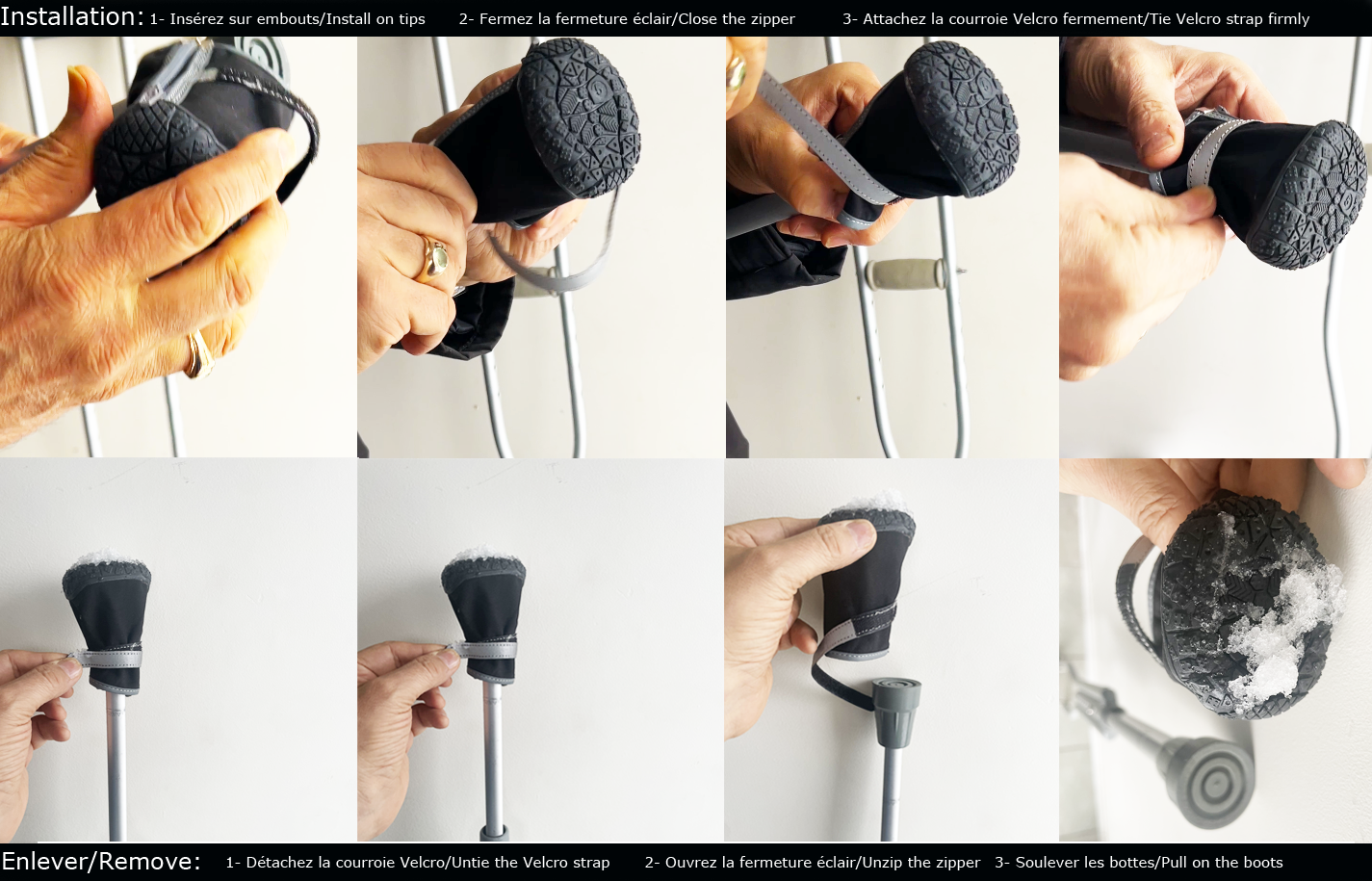 Installation: 1- Insérez sur embouts/Install on tips 2- Fermez la fermeture éclair/Close the zipper 3- Attachez la courroie Velcro fermement/Tie Velcro strap firmly

Enlever/Remove: 1- Détachez la courroie Velcro/Untie the Velcro strap 2- Ouvrez la fermeture éclair/Unzip the zipper 3- Soulever les bottes/Pull on the boots